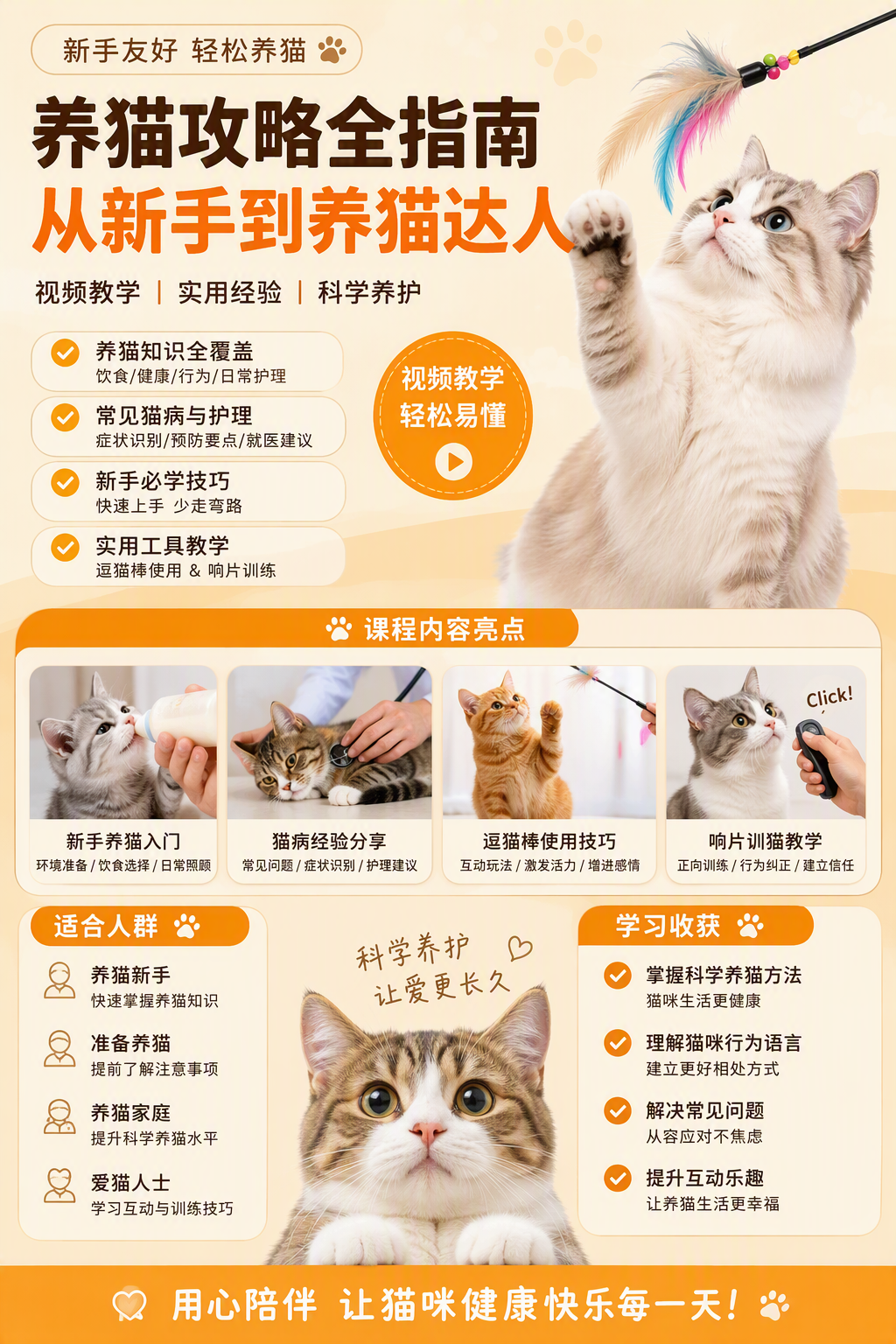 新手友好 轻松养猫

养猫攻略全指南
从新手到养猫达人

视频教学 | 实用经验 | 科学养护

养猫知识全覆盖
饮食/健康/行为/日常护理

常见猫病与护理
症状识别/预防要点/就医建议

新手必学技巧
快速上手 少走弯路

实用工具教学
逗猫棒使用 & 响片训练

视频教学
轻松易懂

课程内容亮点

新手养猫入门
环境准备 / 饮食选择 / 日常照顾

猫病经验分享
常见问题 / 症状识别 / 护理建议

逗猫棒使用技巧
互动玩法 / 激发活力 / 增进感情

Click!

响片训练教学
正向训练 / 行为纠正 / 建立信任

适合人群

养猫新手
快速掌握养猫知识

准备养猫
提前了解注意事项

养猫家庭
提升科学养猫水平

爱猫人士
学习互动与训练技巧

科学养护
让爱更长久

学习收获

掌握科学养猫方法
猫咪生活更健康

理解猫咪行为语言
建立更好相处方式

解决常见问题
从容应对不焦虑

提升互动乐趣
让养猫生活更幸福

用心陪伴 让猫咪健康快乐每一天!